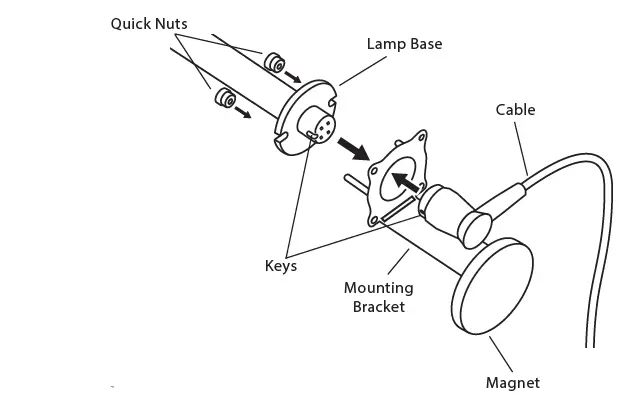 Quick Nuts

Lamp Base

Cable

Keys

Mounting Bracket

Magnet