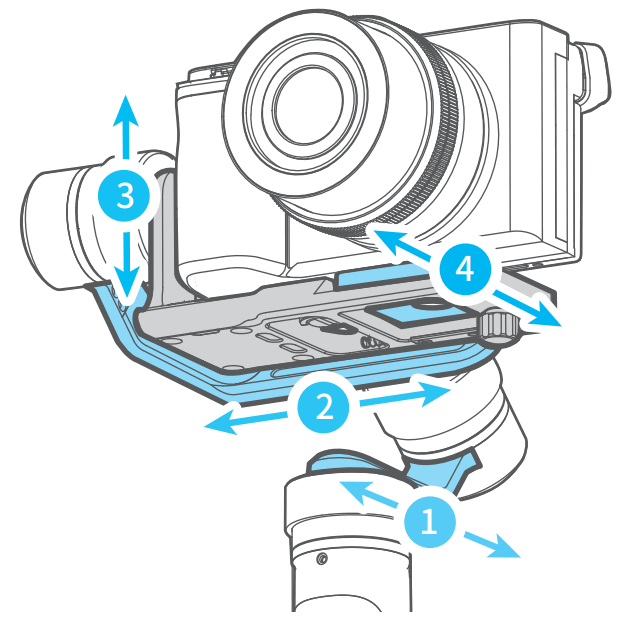 3
4
2
1