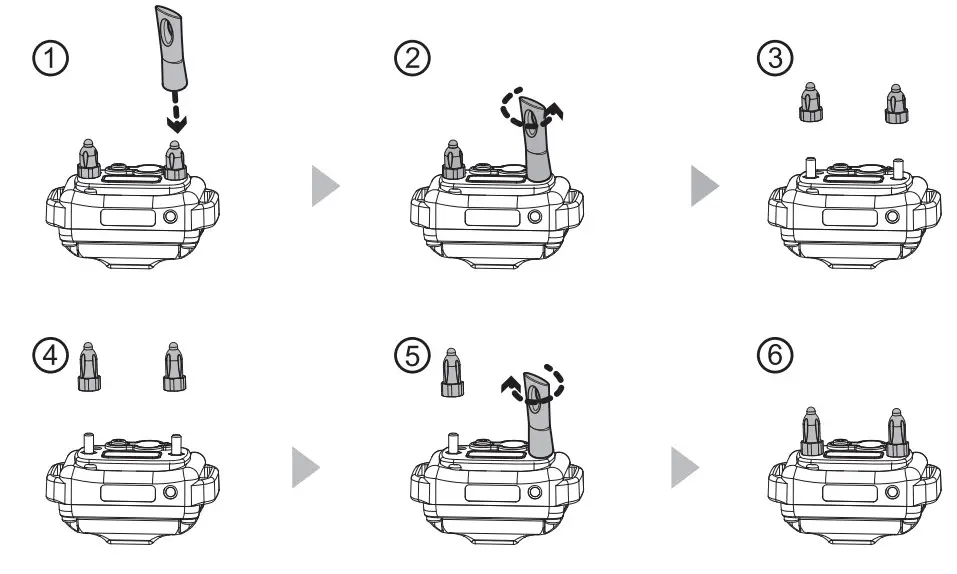 ①
②
③
④
⑤
⑥