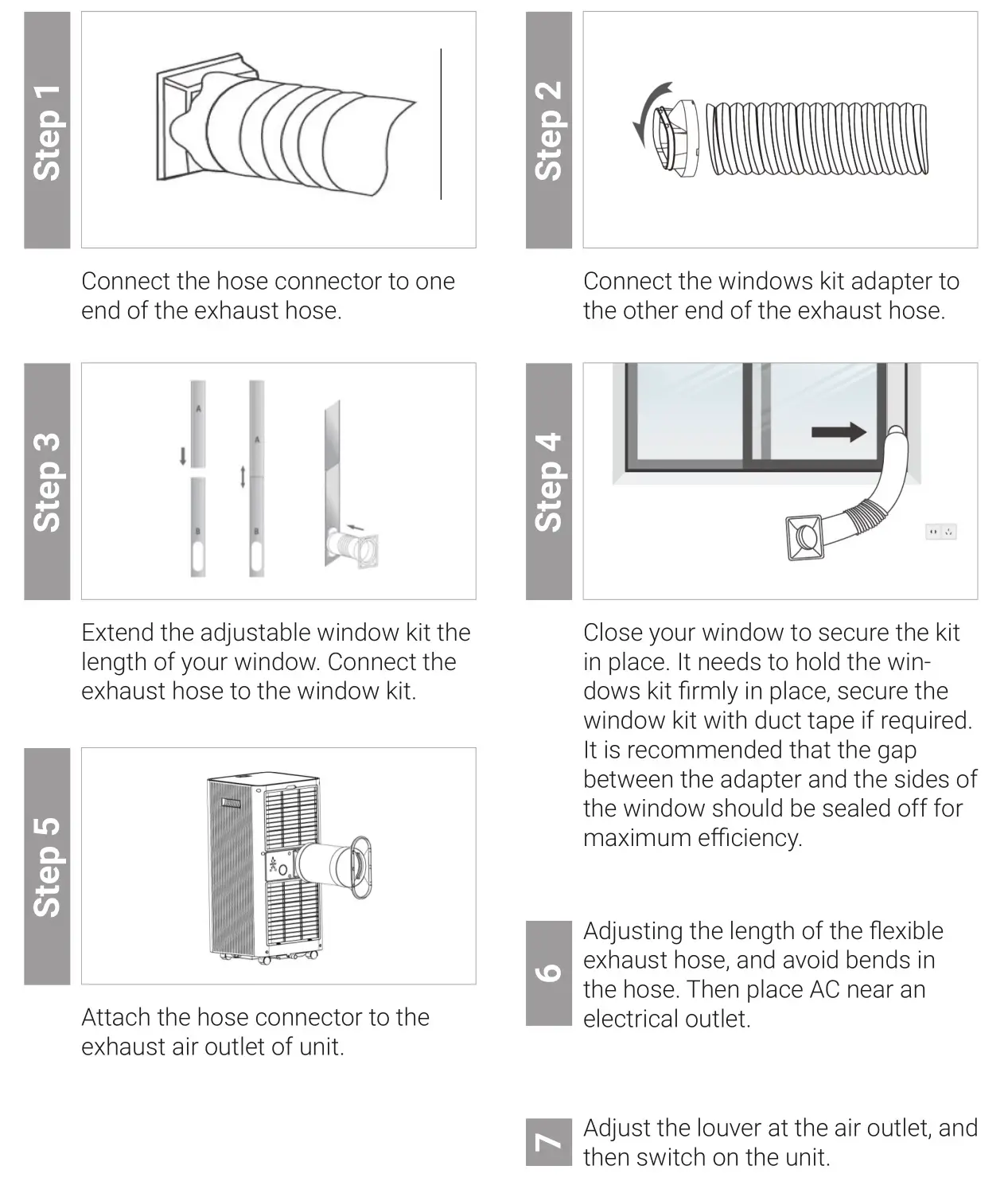 Step 1

Connect the hose connector to one end of the exhaust hose.

Step 2

Connect the windows kit adapter to the other end of the exhaust hose.

Step 3

A

B

A

B

Extend the adjustable window kit the length of your window. Connect the exhaust hose to the window kit.

Step 4

Close your window to secure the kit in place. It needs to hold the windows kit firmly in place, secure the window kit with duct tape if required. It is recommended that the gap between the adapter and the sides of the window should be sealed off for maximum efficiency.

Step 5

Attach the hose connector to the exhaust air outlet of unit.

6

Adjusting the length of the flexible exhaust hose, and avoid bends in the hose. Then place AC near an electrical outlet.

7

Adjust the louver at the air outlet, and then switch on the unit.