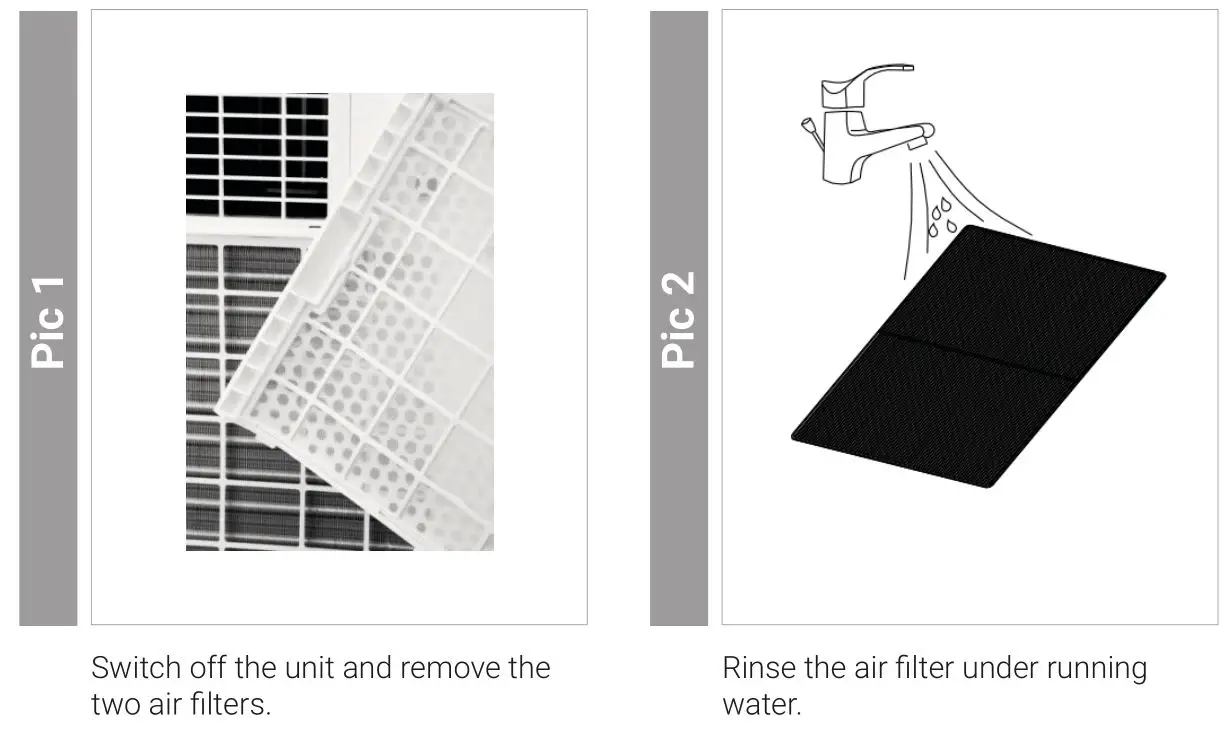 Pic 1

Switch off the unit and remove the two air filters.

Pic 2

Rinse the air filter under running water.