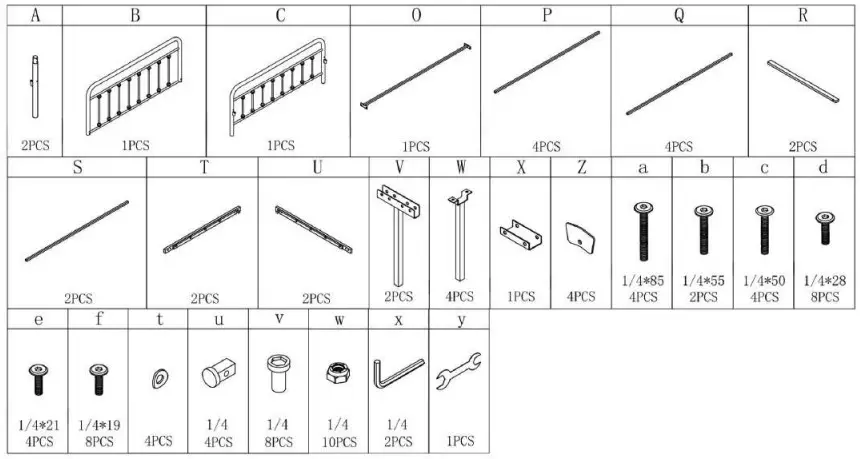 | A | B | C | O | P | Q | R |
|---|---|---|---|---|---|---|
| 2PCS | 1PCS | 1PCS | 1PCS | 4PCS | 4PCS | 2PCS |

| S | T | U | V | W | X | Z | a | b | c | d |
|---|---|---|---|---|---|---|---|---|---|---|
| 2PCS | 2PCS | 2PCS | 2PCS | 4PCS | 1PCS | 4PCS | 1/4*85 4PCS | 1/4*55 2PCS | 1/4*50 4PCS | 1/4*28 8PCS |

| e | f | t | u | v | w | x | y |
|---|---|---|---|---|---|---|---|
| 1/4*21 4PCS | 1/4*19 8PCS | 4PCS | 1/4 4PCS | 1/4 8PCS | 1/4 10PCS | 1/4 2PCS | 1PCS |