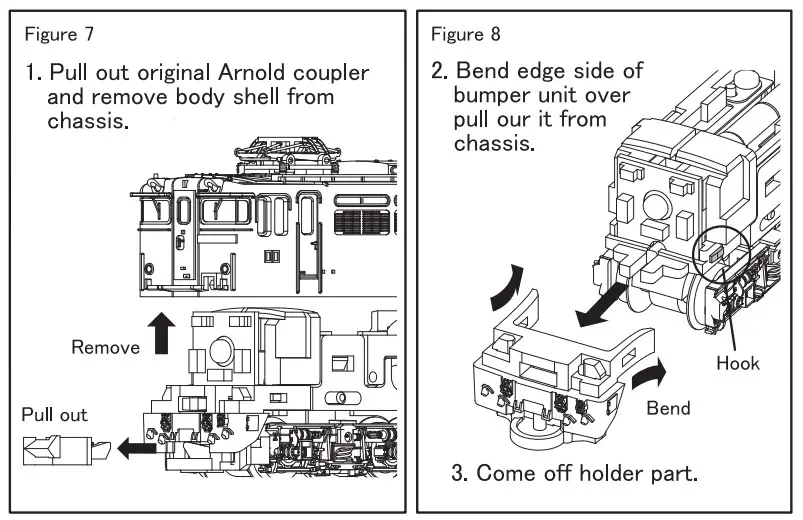 Figure 7

1. Pull out original Arnold coupler and remove body shell from chassis.

Remove

Pull out

Figure 8

2. Bend edge side of bumper unit over pull our it from chassis.

Hook

Bend

3. Come off holder part.