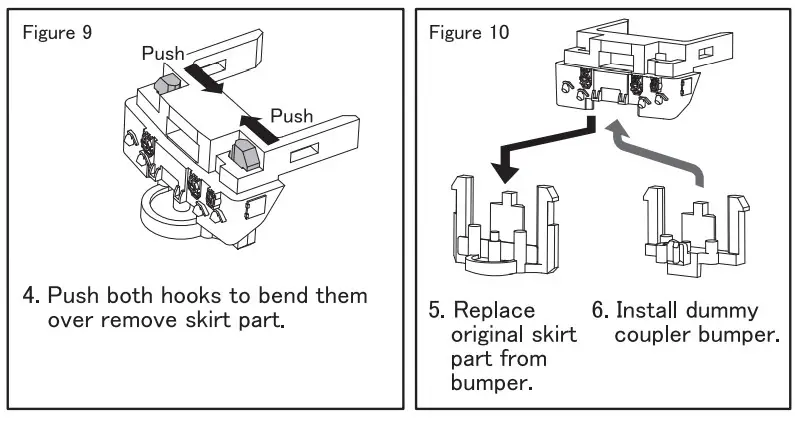 Figure 9

Push

Push

4. Push both hooks to bend them over remove skirt part.

Figure 10

5. Replace original skirt part from bumper.

6. Install dummy coupler bumper.