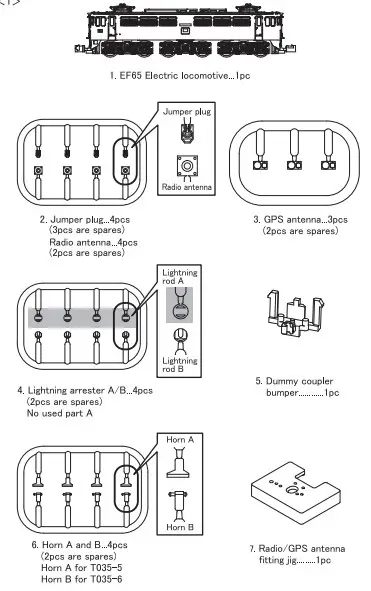 1. EF65 Electric locomotive...1pc

Jumper plug

Radio antenna

2. Jumper plug...4pcs
(3pcs are spares)
Radio antenna...4pcs
(2pcs are spares)

3. GPS antenna...3pcs
(2pcs are spares)

Lightning rod A

Lightning rod B

4. Lightning arrester A/B...4pcs
(2pcs are spares)
No used part A

5. Dummy coupler bumper............1pc

Horn A

Horn B

6. Horn A and B...4pcs
(2pcs are spares)
Horn A for T035-5
Horn B for T035-6

7. Radio/GPS antenna fitting jig.........1pc