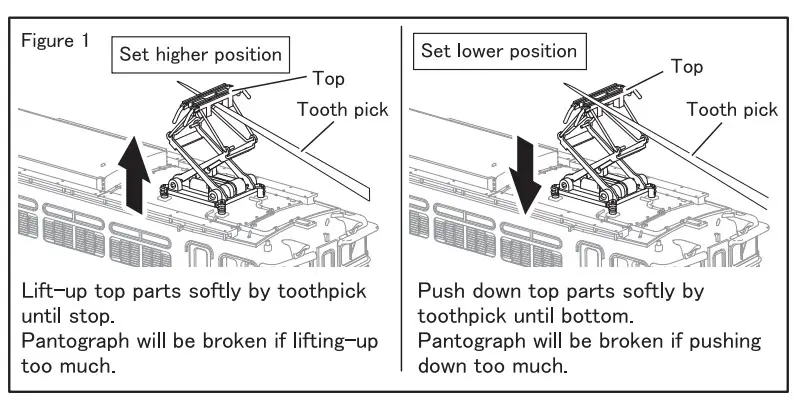 Figure 1

Set higher position

Top

Tooth pick

Lift-up top parts softly by toothpick until stop.
Pantograph will be broken if lifting-up too much.

Set lower position

Top

Tooth pick

Push down top parts softly by toothpick until bottom.
Pantograph will be broken if pushing down too much.