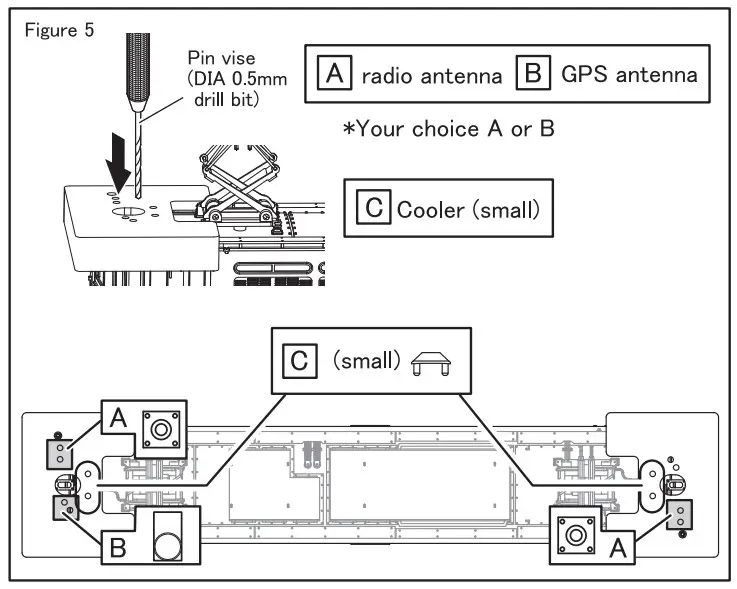 Figure 5

Pin vise (DIA 0.5mm drill bit)

A radio antenna B GPS antenna

*Your choice A or B

C Cooler (small)

C (small)

A

B

A