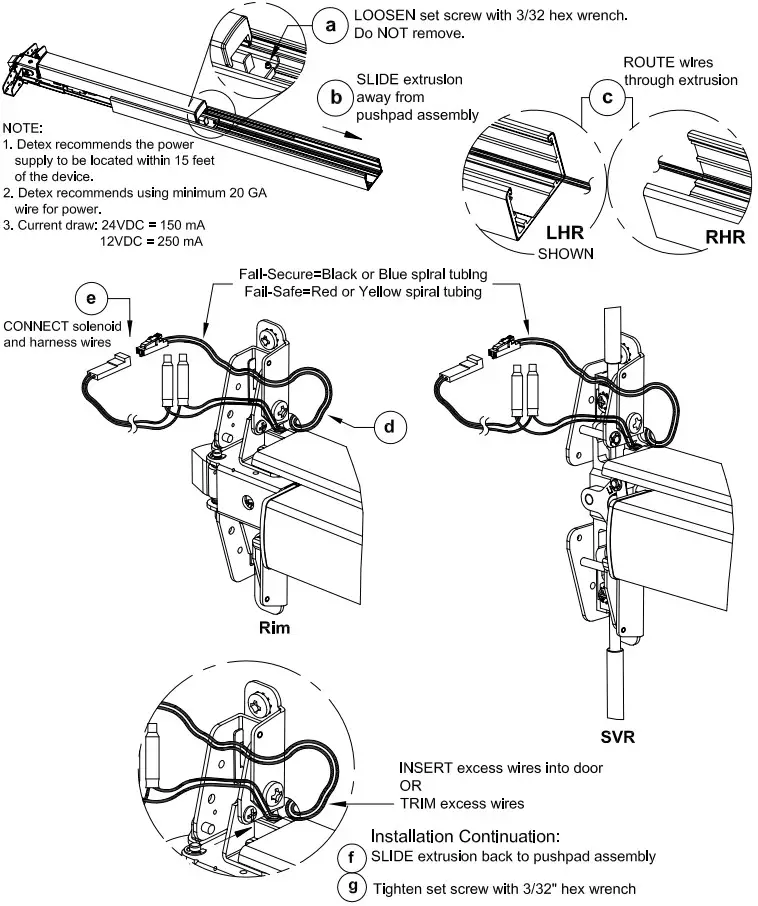 a LOOSEN set screw with 3/32 hex wrench. Do NOT remove.

b SLIDE extrusion away from pushpad assembly

c ROUTE wires through extrusion

NOTE:
1. Detex recommends the power supply to be located within 15 feet of the device.
2. Detex recommends using minimum 20 GA wire for power.
3. Current draw: 24VDC = 150 mA
12VDC = 250 mA

LHR SHOWN

RHR

Fail-Secure=Black or Blue spiral tubing
Fail-Safe=Red or Yellow spiral tubing

e CONNECT solenoid and harness wires

d

Rim

SVR

INSERT excess wires into door
OR
TRIM excess wires

Installation Continuation:
f SLIDE extrusion back to pushpad assembly
g Tighten set screw with 3/32" hex wrench