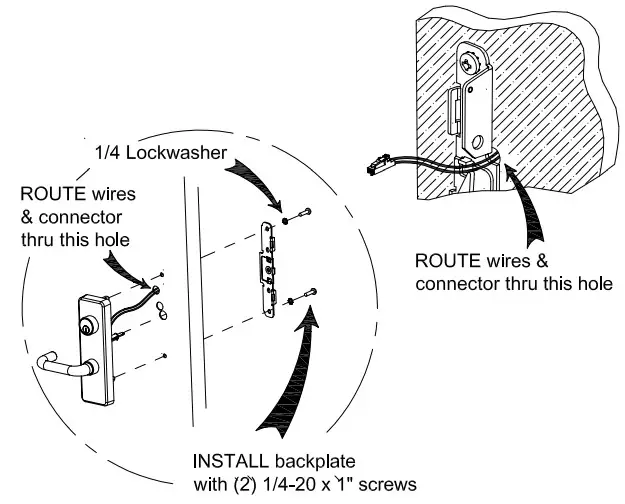 1/4 Lockwasher

ROUTE wires & connector thru this hole

ROUTE wires & connector thru this hole

INSTALL backplate with (2) 1/4-20 x 1" screws