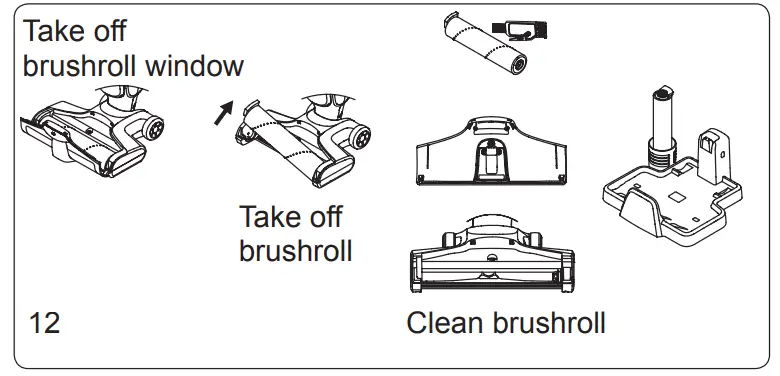 Take off brushroll window

Take off brushroll

12

Clean brushroll