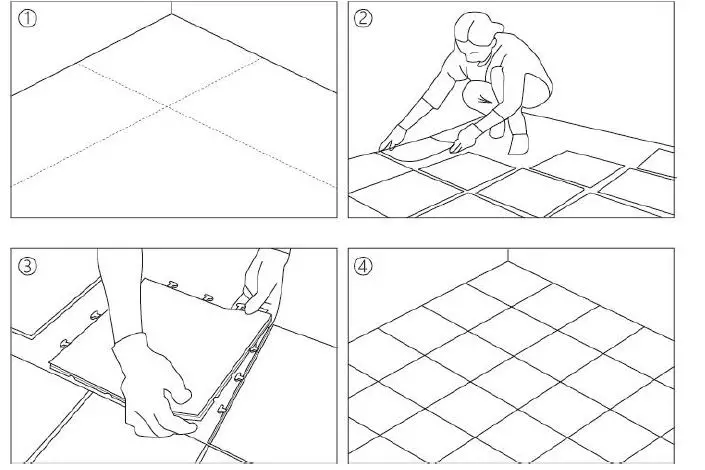 ①

②

③

④