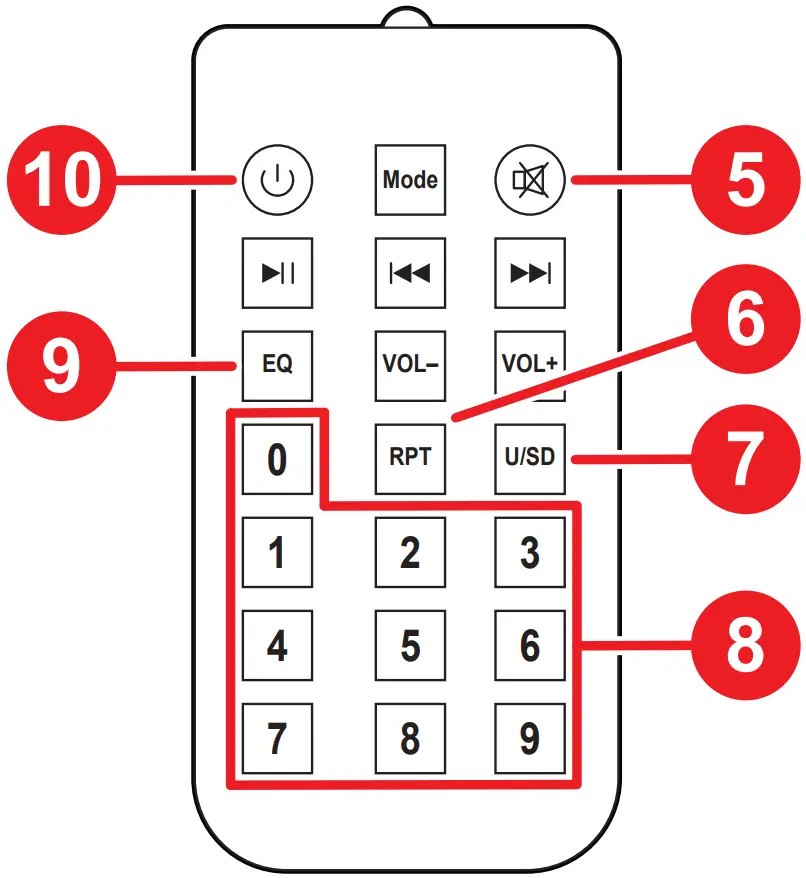 10
Mode
5
6
9
EQ
VOL–
VOL+
0
RPT
U/SD
7
1
2
3
4
5
6
8
7
8
9