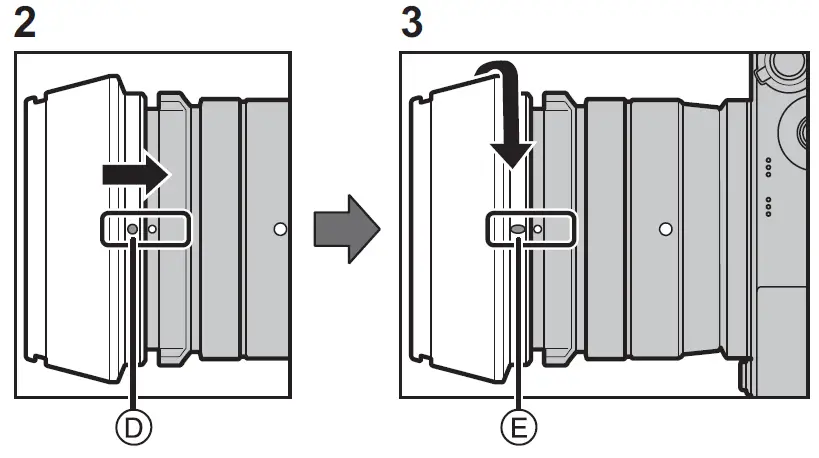 2

D

3

E