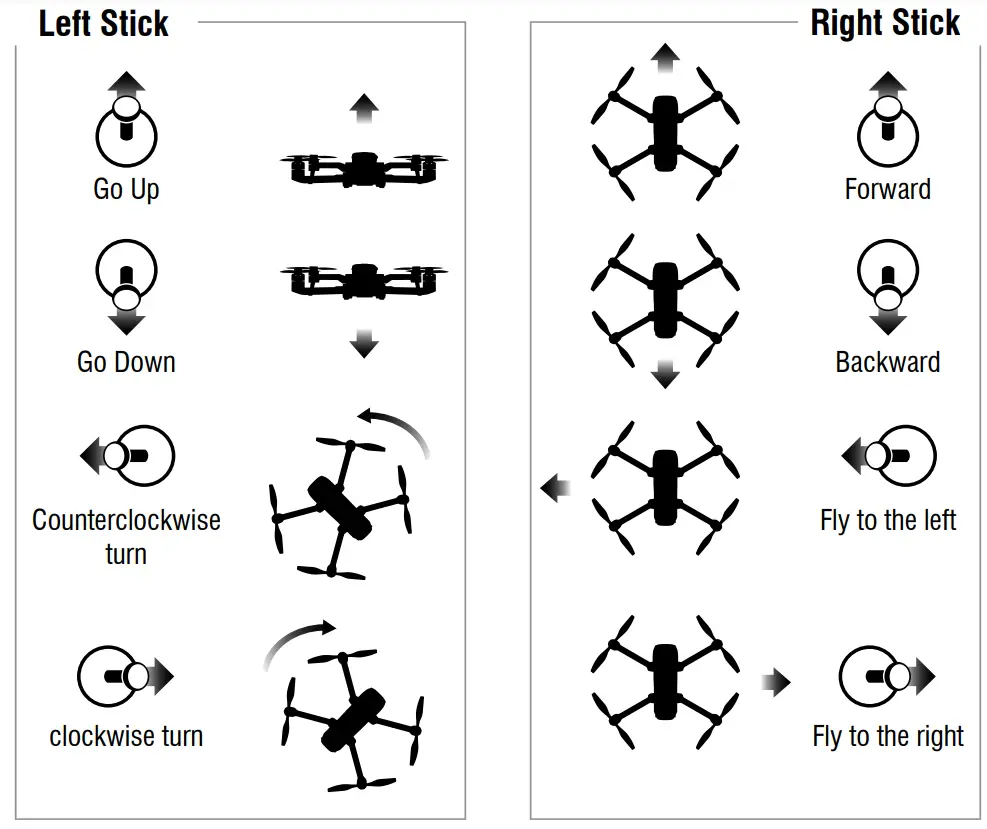 Left Stick

Go Up

Go Down

Counterclockwise turn

clockwise turn

Right Stick

Forward

Backward

Fly to the left

Fly to the right