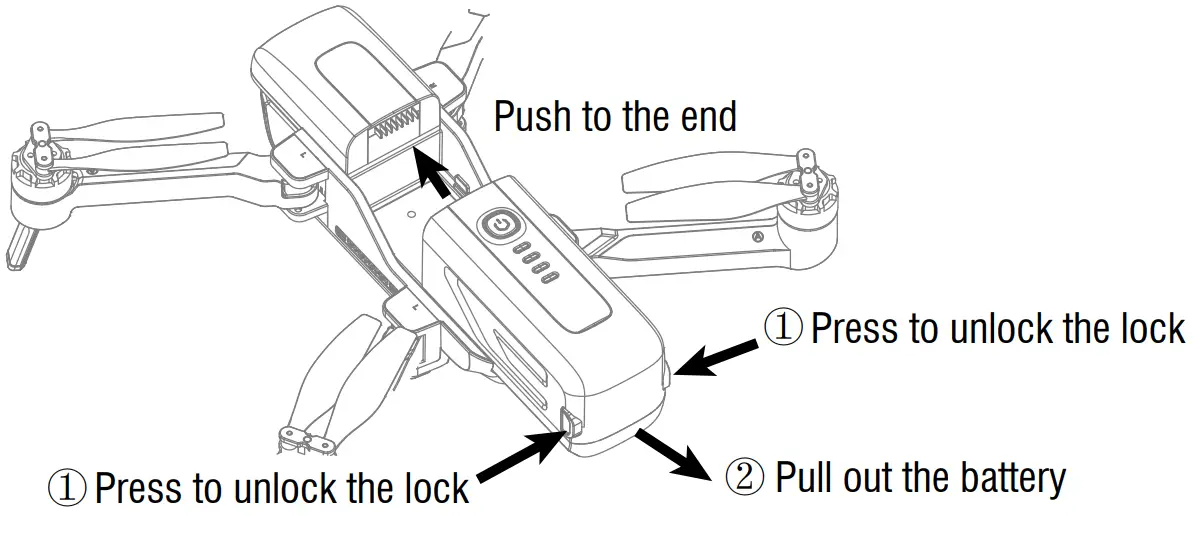 Push to the end

① Press to unlock the lock

① Press to unlock the lock

② Pull out the battery