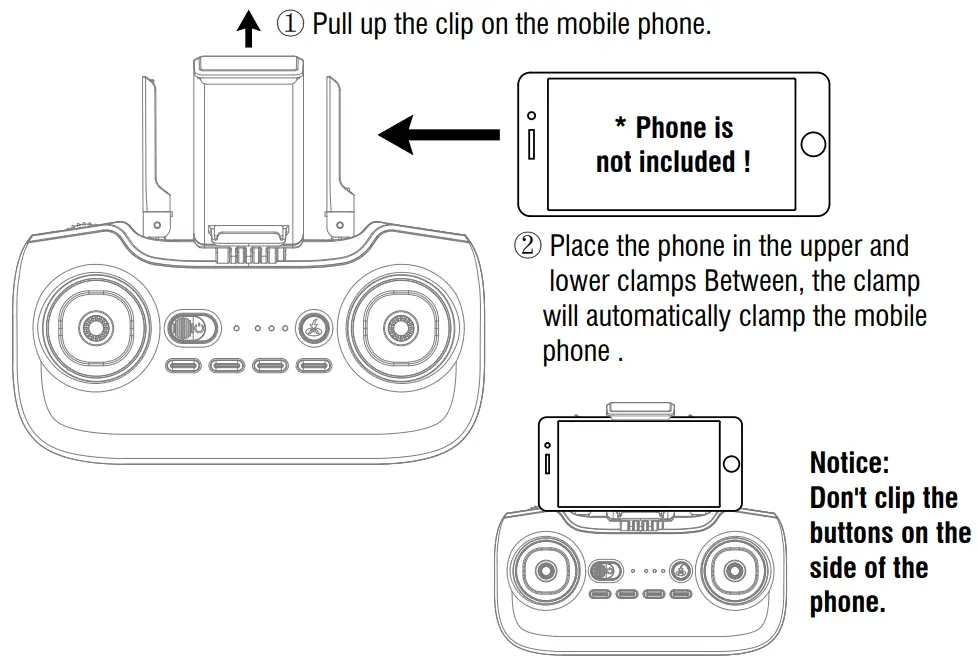 ① Pull up the clip on the mobile phone.

* Phone is not included !

② Place the phone in the upper and lower clamps Between, the clamp will automatically clamp the mobile phone .

Notice: Don't clip the buttons on the side of the phone.