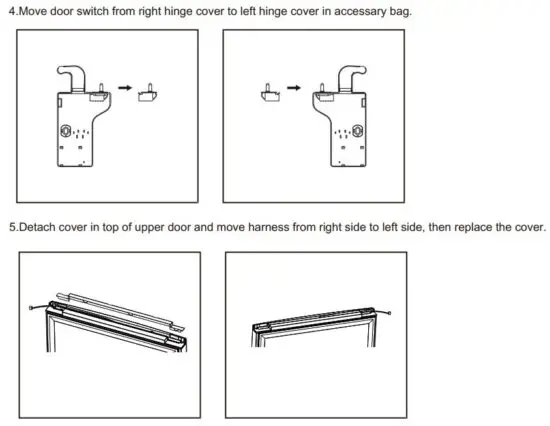 4.Move door switch from right hinge cover to left hinge cover in accessary bag.

5.Detach cover in top of upper door and move harness from right side to left side, then replace the cover.