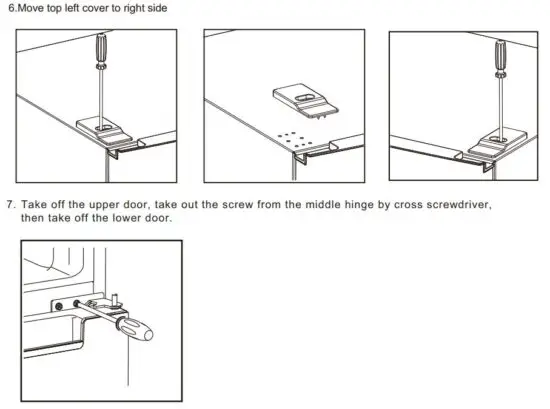 6.Move top left cover to right side

7. Take off the upper door, take out the screw from the middle hinge by cross screwdriver, then take off the lower door.