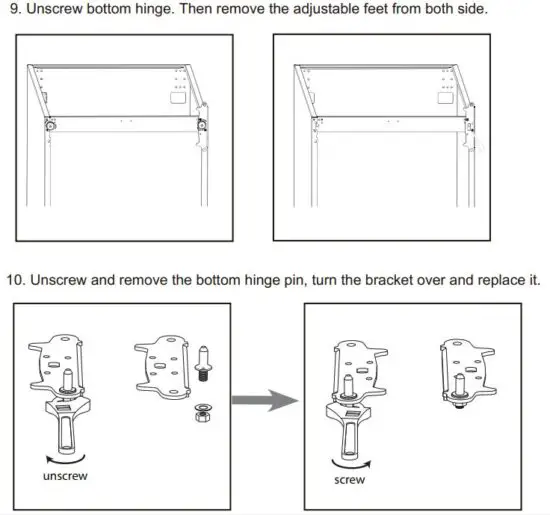 9. Unscrew bottom hinge. Then remove the adjustable feet from both side.

10. Unscrew and remove the bottom hinge pin, turn the bracket over and replace it.

unscrew

screw