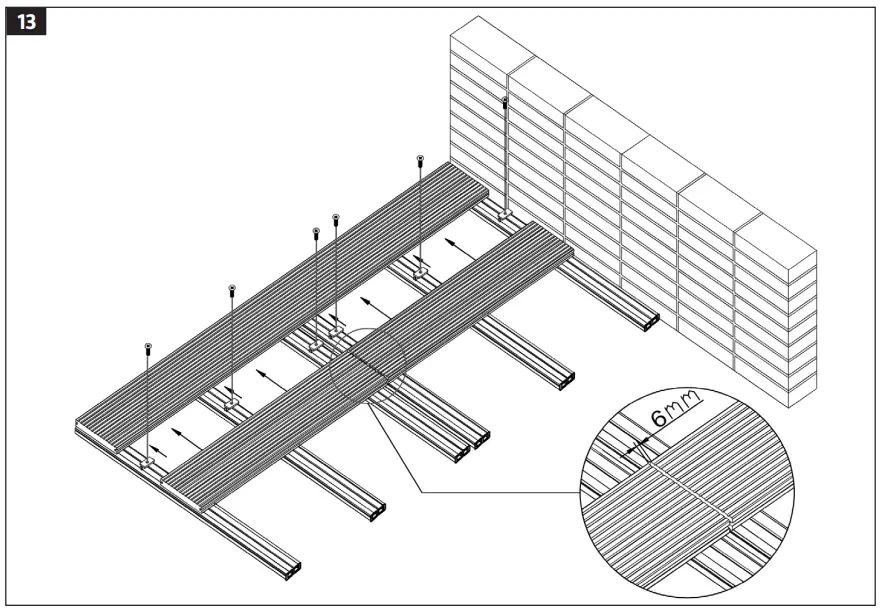 13

6mm