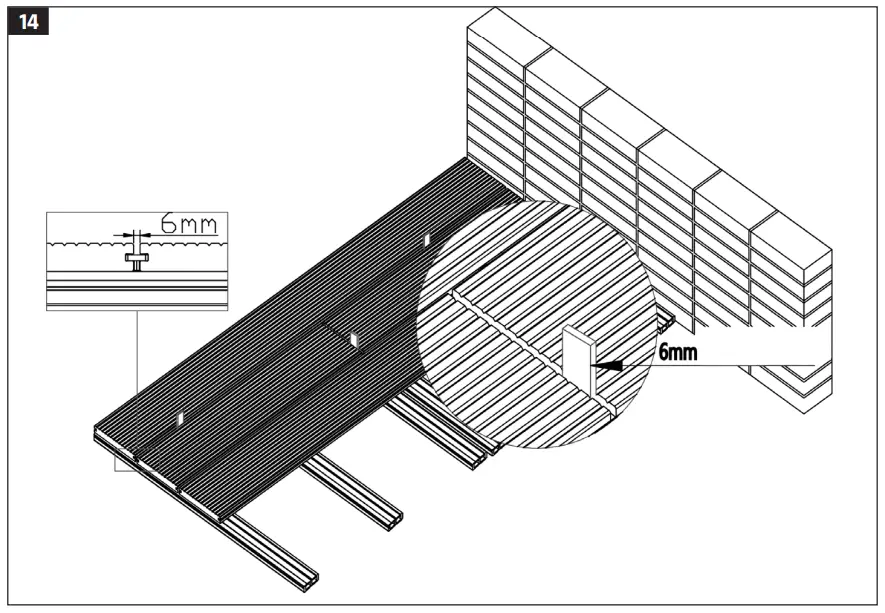 14

6mm

6mm