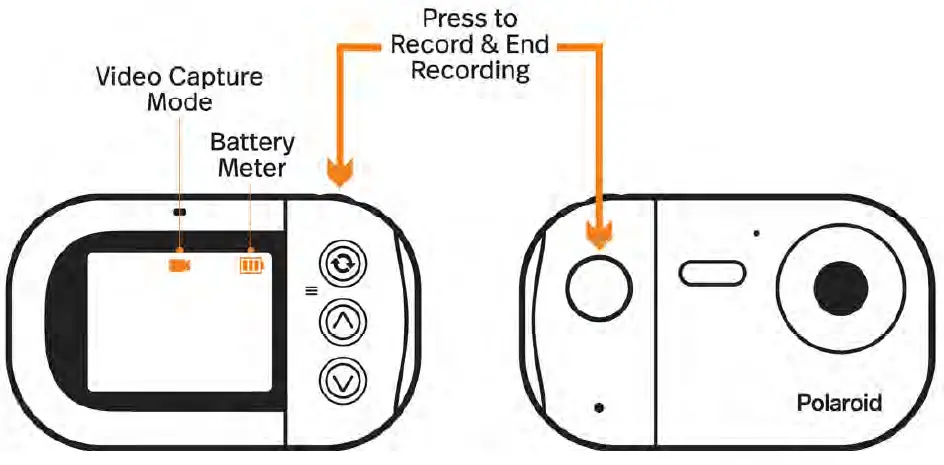 Press to Record & End Recording

Video Capture Mode

Battery Meter

Polaroid