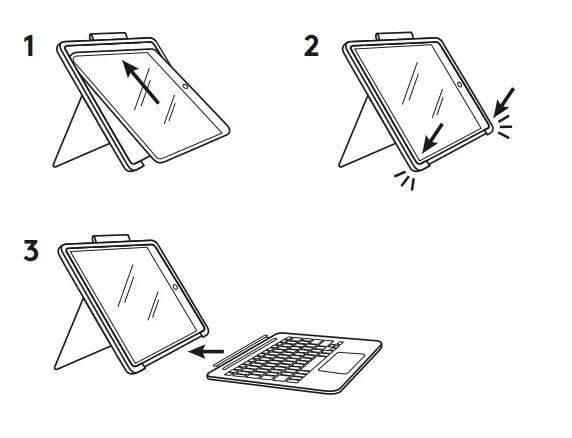 1

2

3