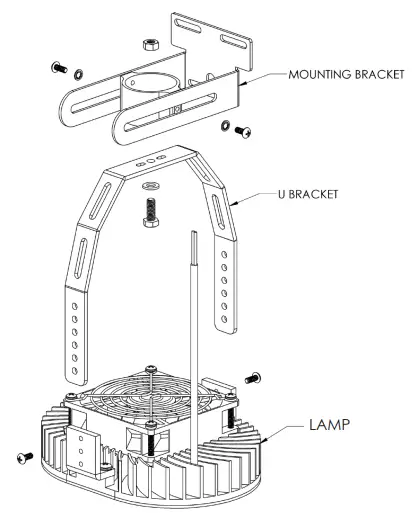 MOUNTING BRACKET

U BRACKET

LAMP