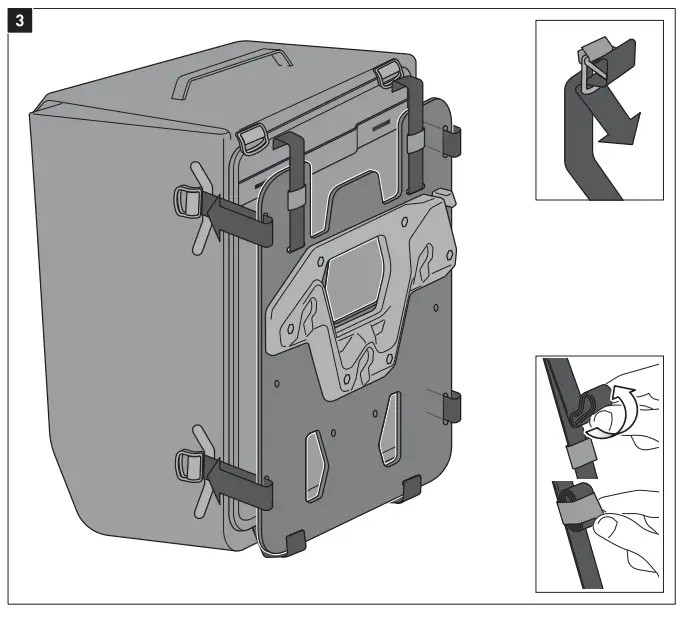 3