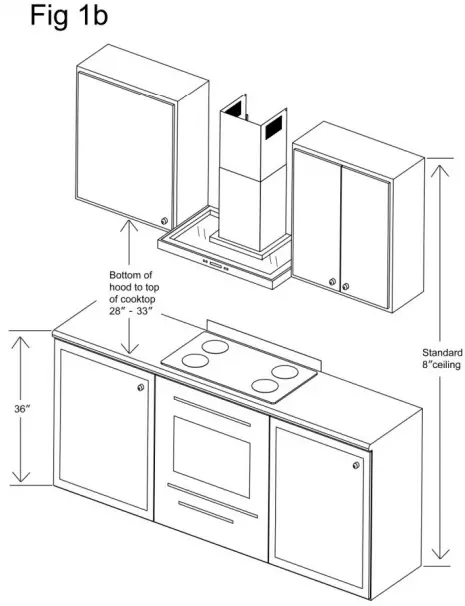 Fig 1b

Bottom of hood to top of cooktop 28″ - 33″

36″

Standard 8″ceiling