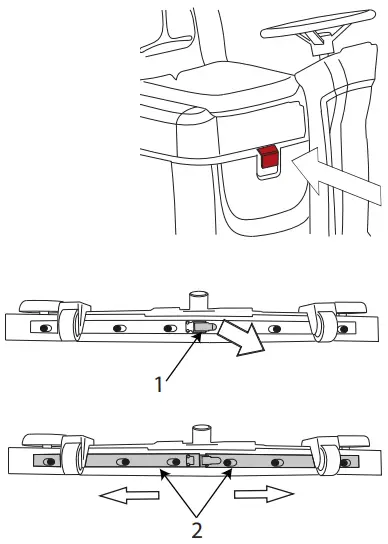 1

2