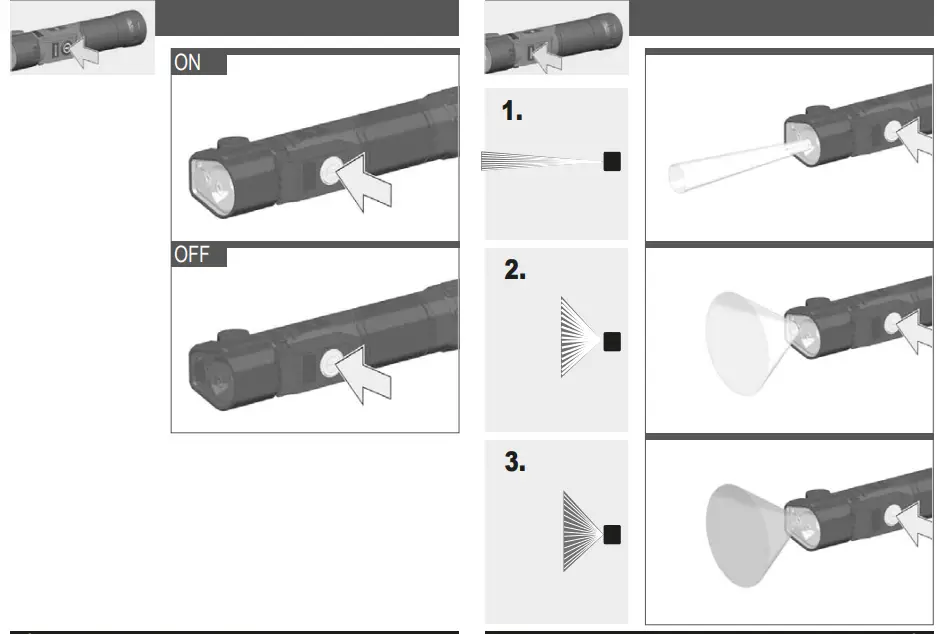 ON

OFF

1.

2.

3.