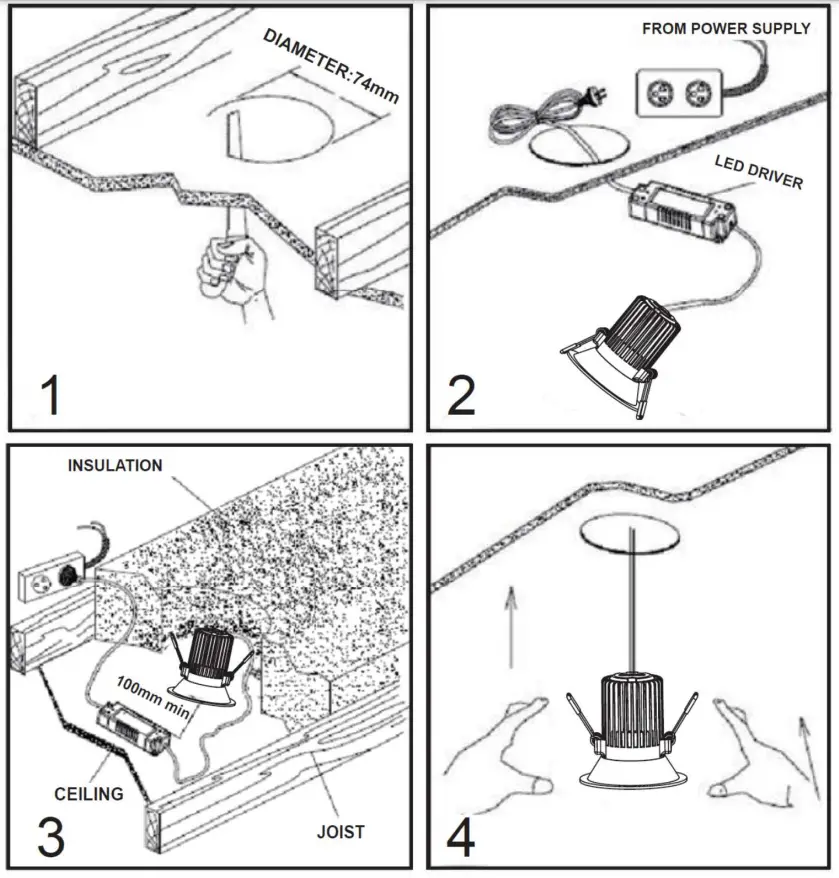 DIAMETER:74mm

1

FROM POWER SUPPLY

LED DRIVER

2

INSULATION

100mm min

CEILING

JOIST

3

4