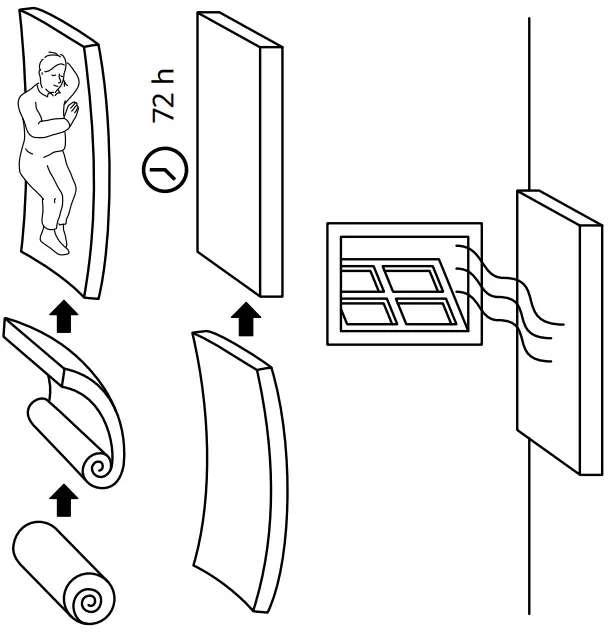 72 h