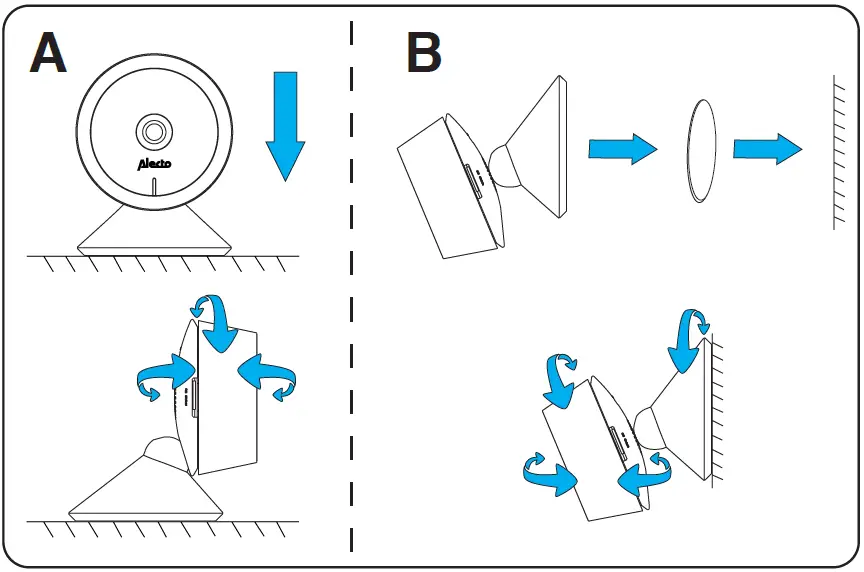 A

Alecto

B