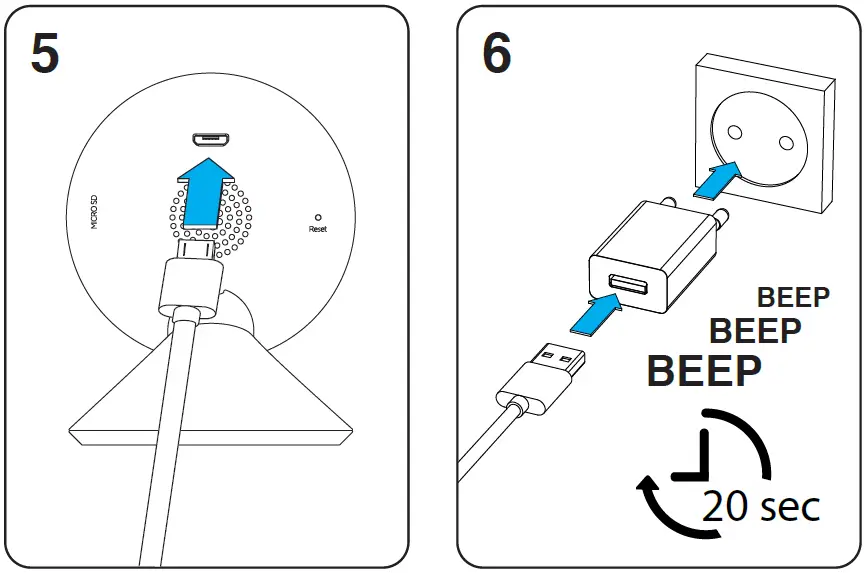 5

MICRO SD

Reset

6

BEEP

BEEP

BEEP

20 sec