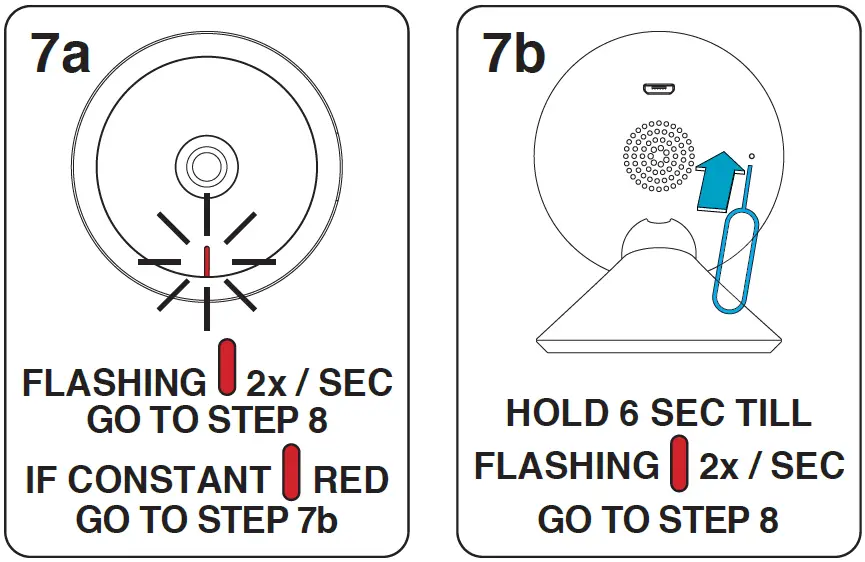 7a

FLASHING 2x / SEC
GO TO STEP 8

IF CONSTANT RED
GO TO STEP 7b

7b

HOLD 6 SEC TILL
FLASHING 2x / SEC
GO TO STEP 8