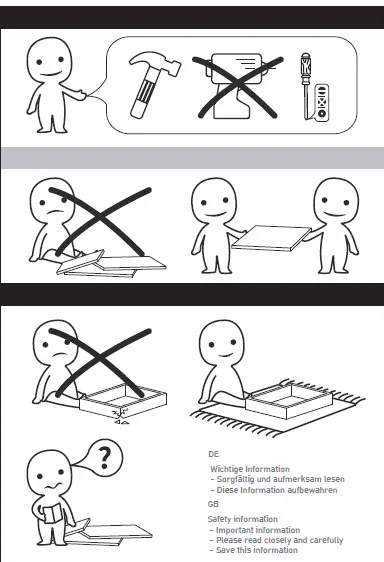 ?

DE

Wichtige Information
- Sorgfältig und aufmerksam lesen
- Diese Information aufbewahren

GB

Safety information
- Important information
- Please read closely and carefully
- Save this information