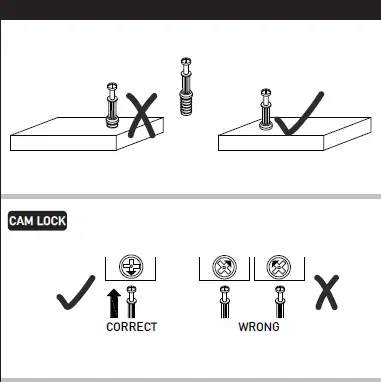 CAM LOCK

CORRECT

WRONG