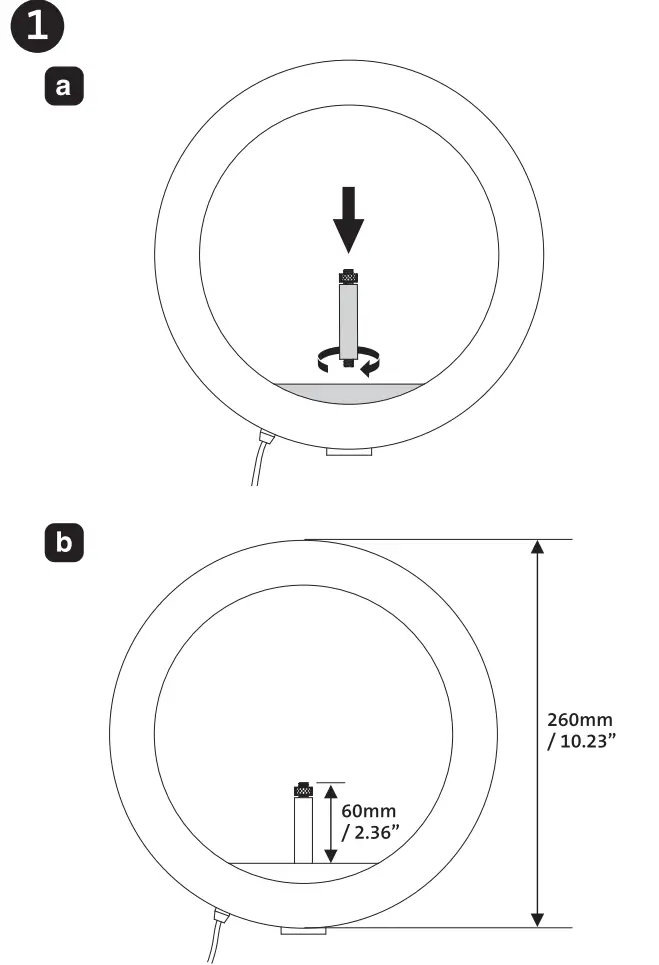 1

a

b

60mm / 2.36”

260mm / 10.23”