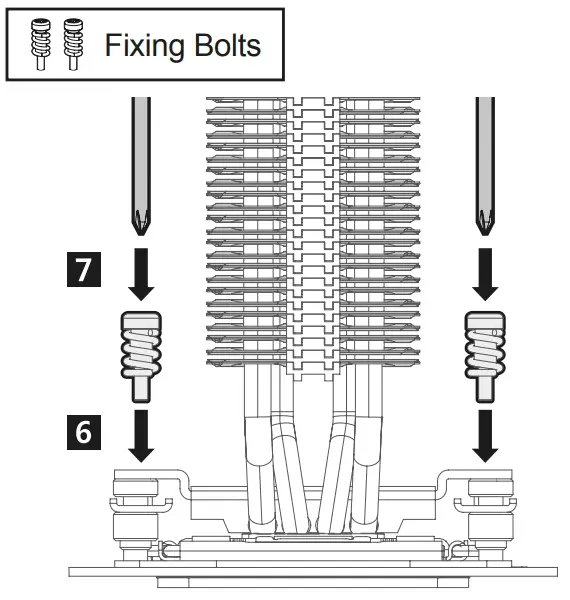 Fixing Bolts

7

6