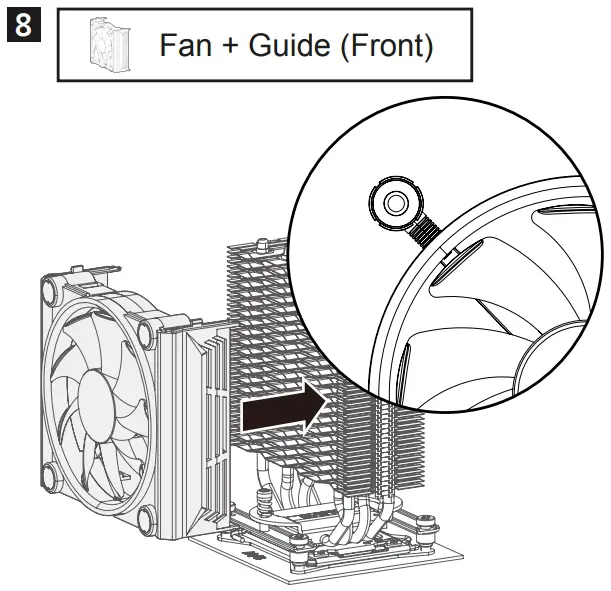 8

Fan + Guide (Front)