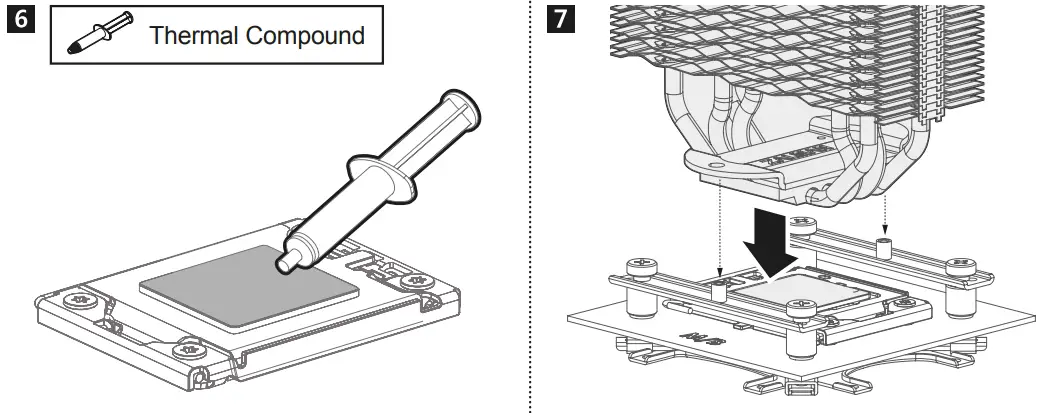 6

Thermal Compound

7