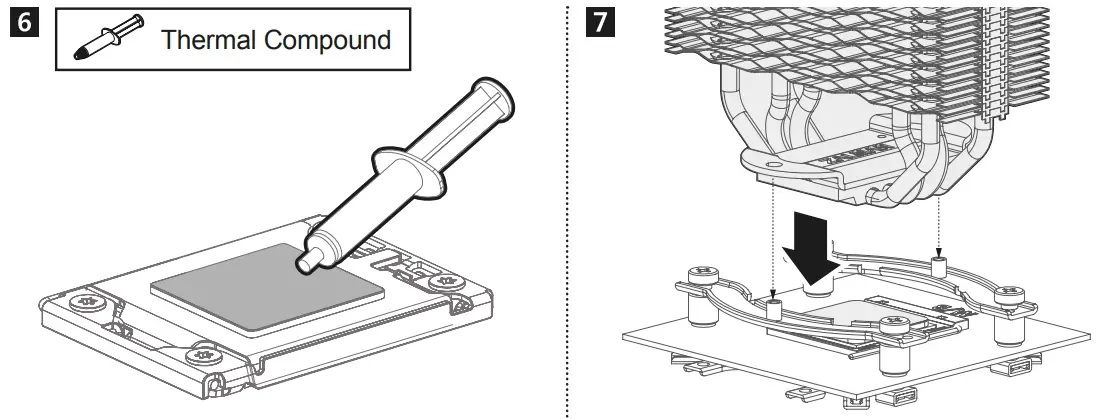 6

Thermal Compound

7