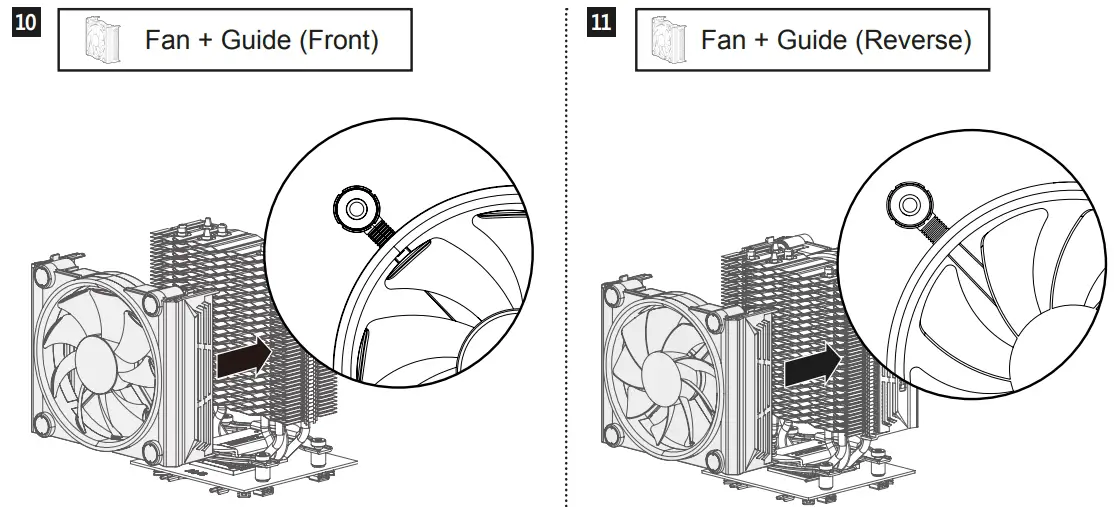 10

Fan + Guide (Front)

11

Fan + Guide (Reverse)