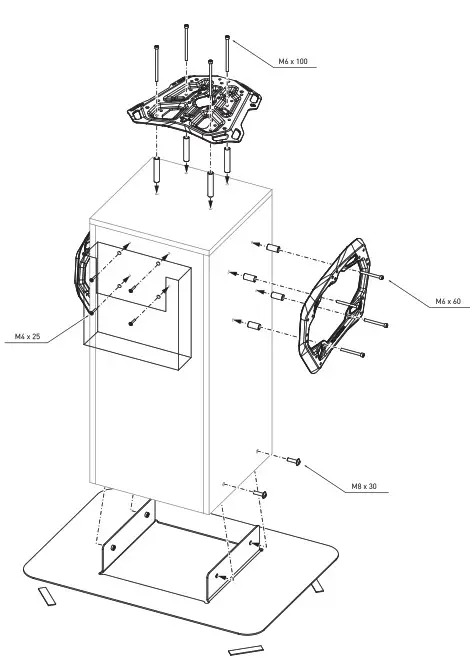 M6 x 100

M6 x 60

M4 x 25

M8 x 30