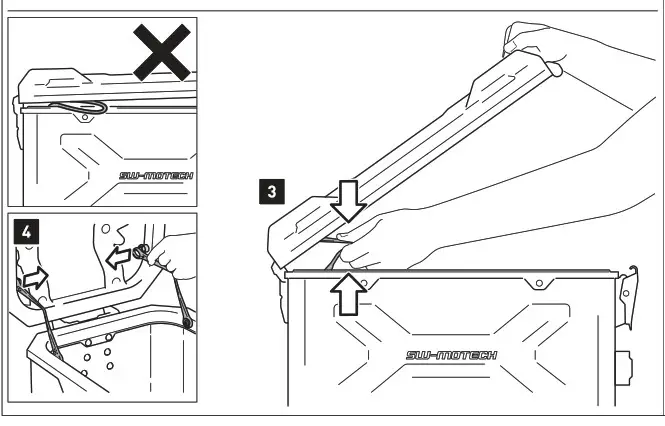 SW-MOTECH

4

3

SW-MOTECH