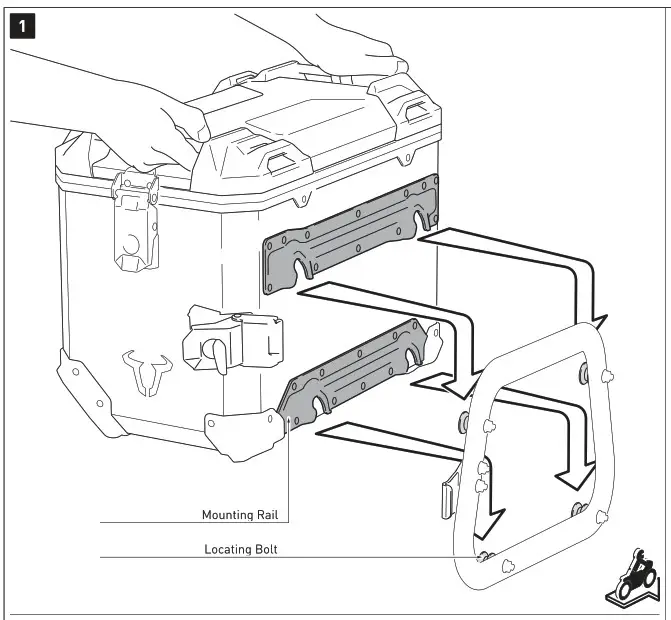 1

Mounting Rail

Locating Bolt