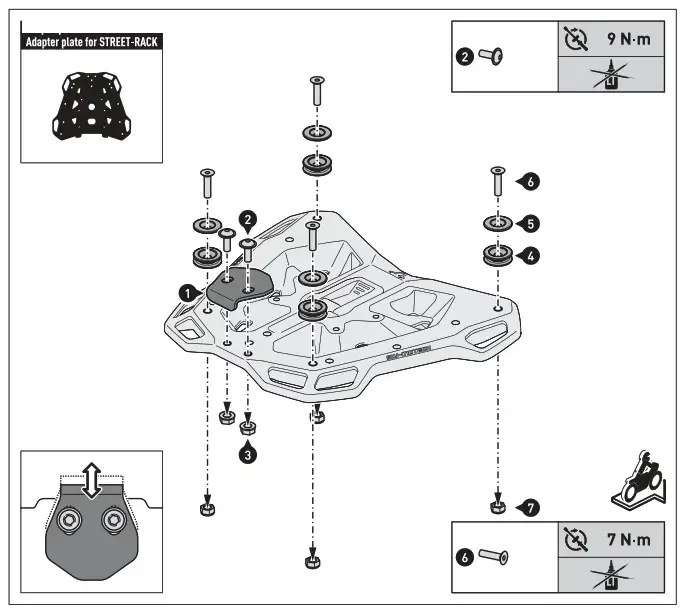 Adapter plate for STREET-RACK

2

9 N·m

6

5

4

2

1

3

7

6

7 N·m