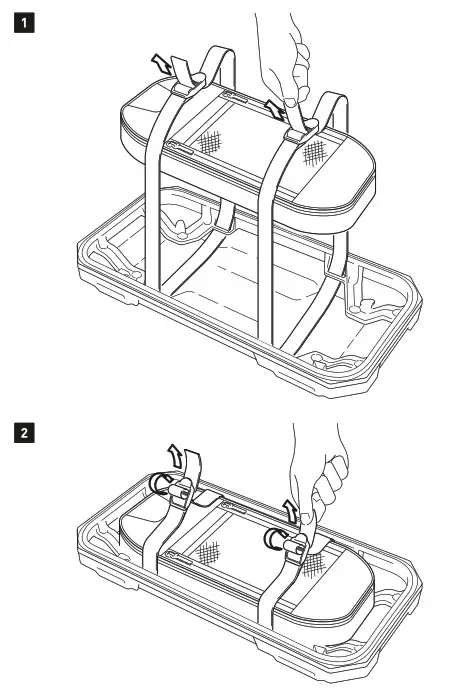 1

2